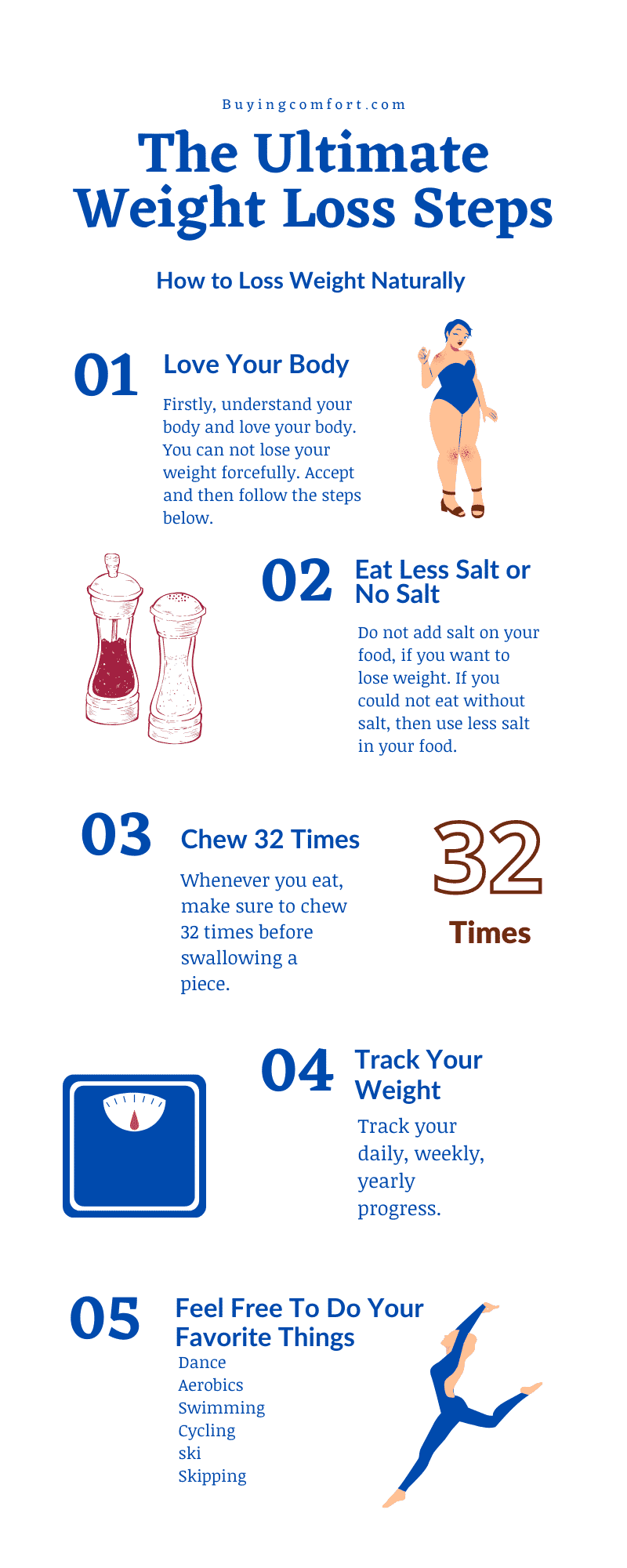 Buyingcomfort.com

The Ultimate Weight Loss Steps

How to Loss Weight Naturally

01

Love Your Body

Firstly, understand your body and love your body. You can not lose your weight forcefully. Accept and then follow the steps below.

02

Eat Less Salt or No Salt

Do not add salt on your food, if you want to lose weight. If you could not eat without salt, then use less salt in your food.

03

Chew 32 Times

Whenever you eat, make sure to chew 32 times before swallowing a piece.

32

Times

04

Track Your Weight

Track your daily, weekly, yearly progress.

05

Feel Free To Do Your Favorite Things

Dance
Aerobics
Swimming
Cycling
ski
Skipping